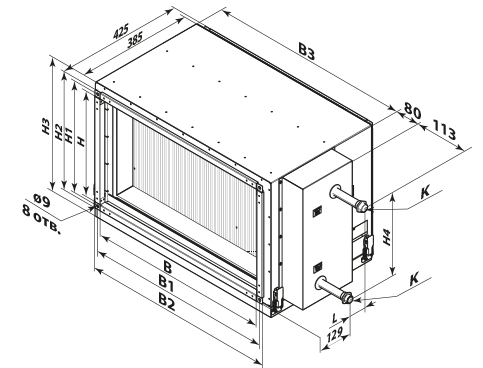 425
385
B3
80
113
H3
H2
H1
H
ø9
8 отв.
K
H4
K
B
B1
B2
L
129