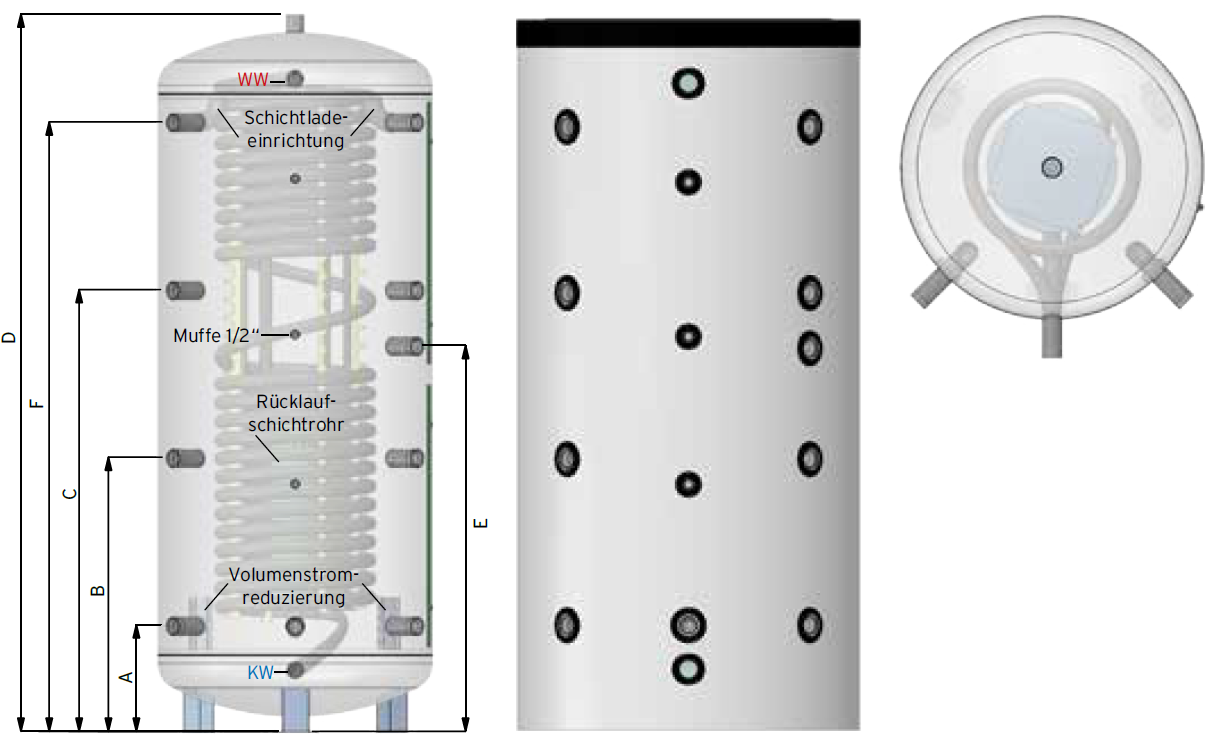 WW

Schichtladeeinrichtung

Muffe 1/2"

Rücklaufschichtrohr

Volumenstromreduzierung

KW

D

F

C

B

A

E